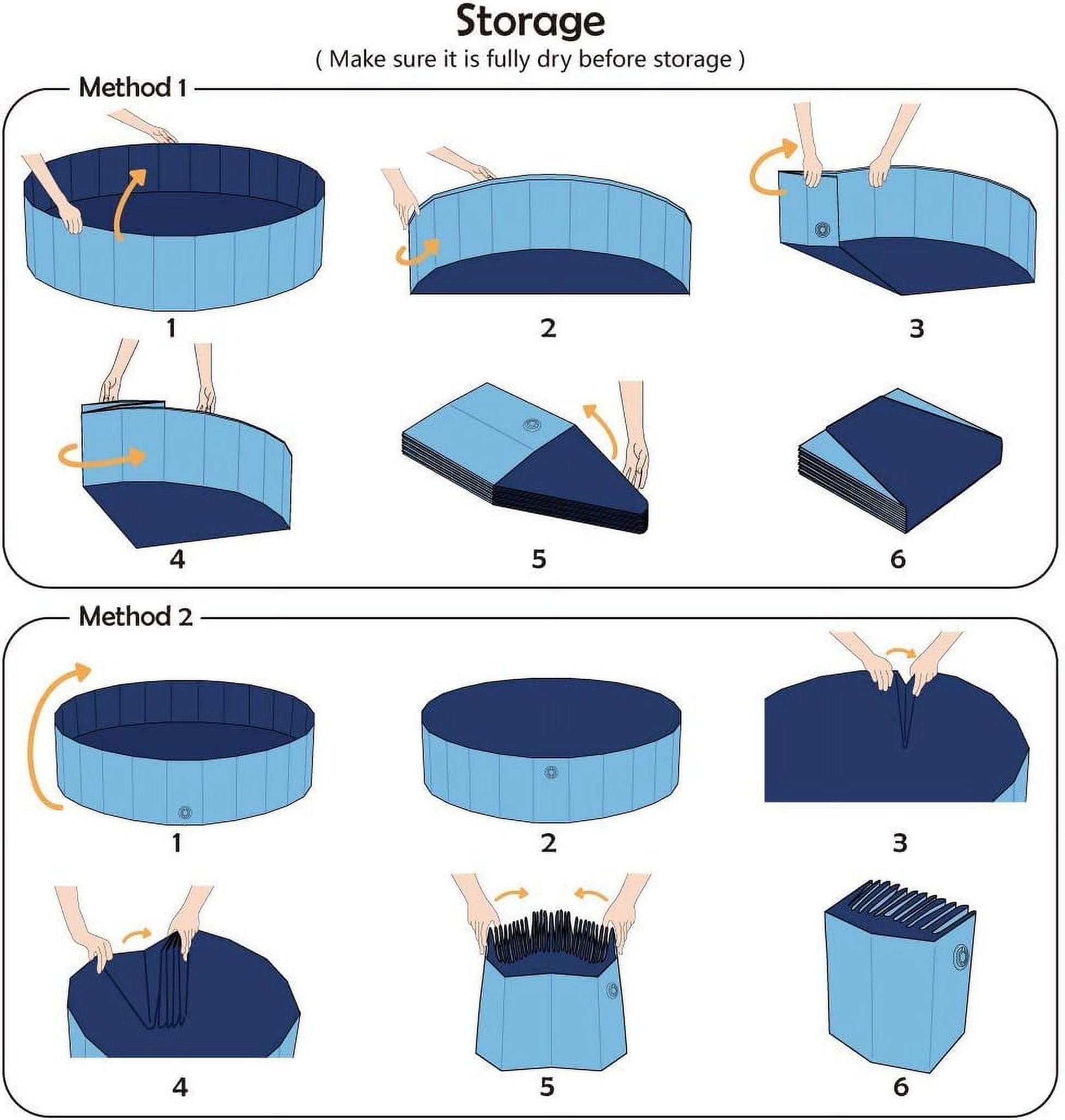 Storage
( Make sure it is fully dry before storage )

Method 1

1

2

3

4

5

6

Method 2

1

2

3

4

5

6