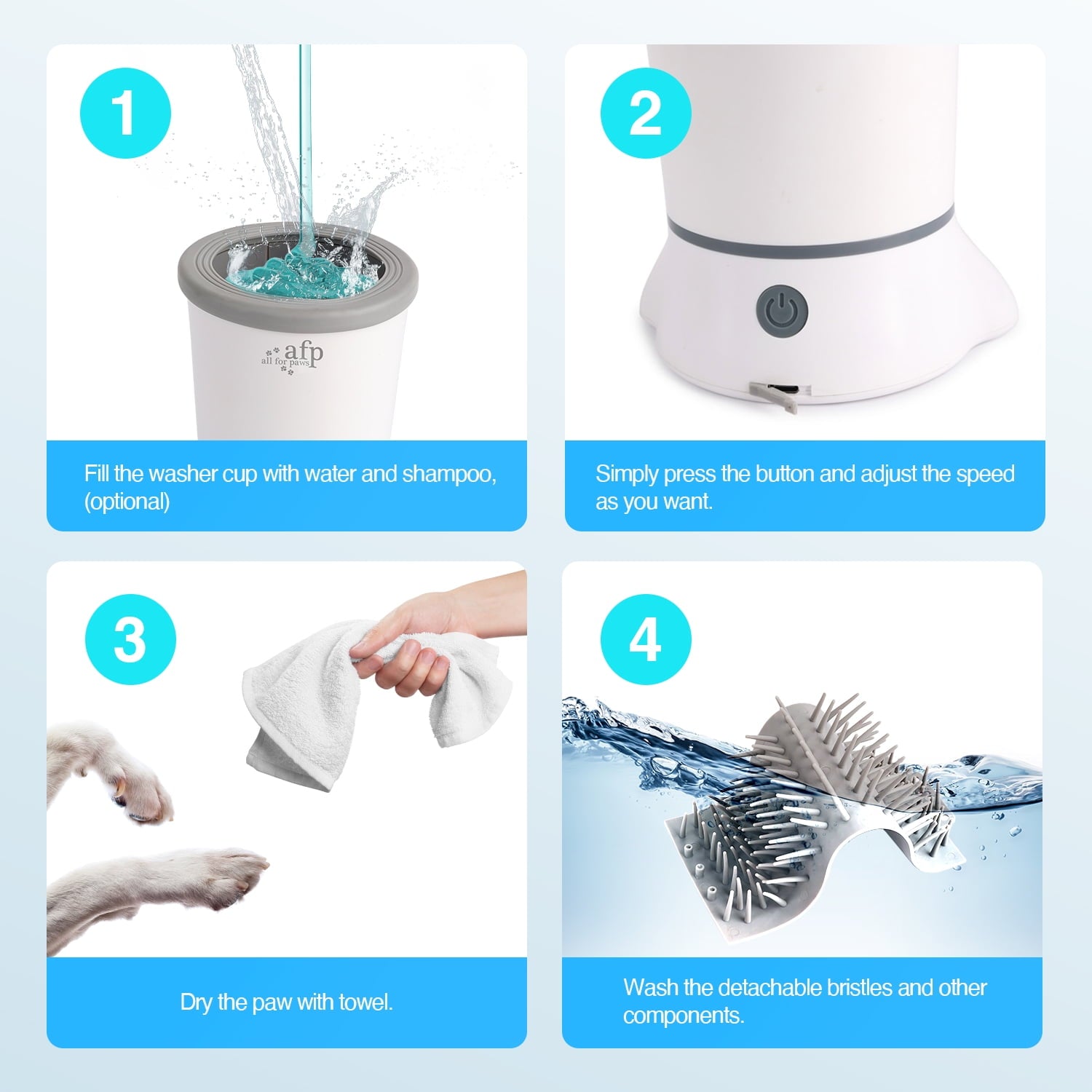 1

afp
all for paws

Fill the washer cup with water and shampoo, (optional)

2

Simply press the button and adjust the speed as you want.

3

Dry the paw with towel.

4

Wash the detachable bristles and other components.