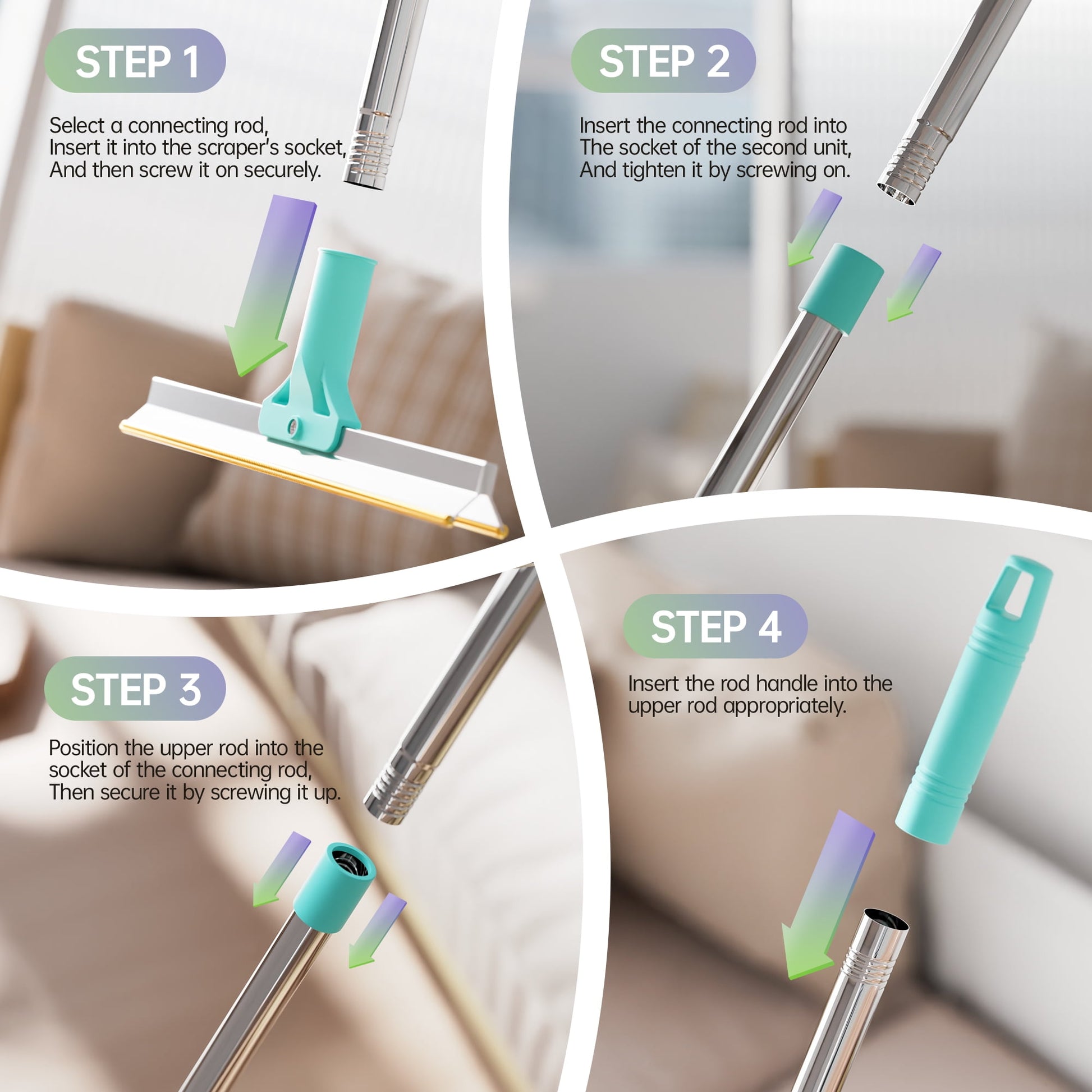 STEP 1

Select a connecting rod,
Insert it into the scraper's socket,
And then screw it on securely.

STEP 2

Insert the connecting rod into
The socket of the second unit,
And tighten it by screwing on.

STEP 3

Position the upper rod into the
socket of the connecting rod,
Then secure it by screwing it up.

STEP 4

Insert the rod handle into the
upper rod appropriately.