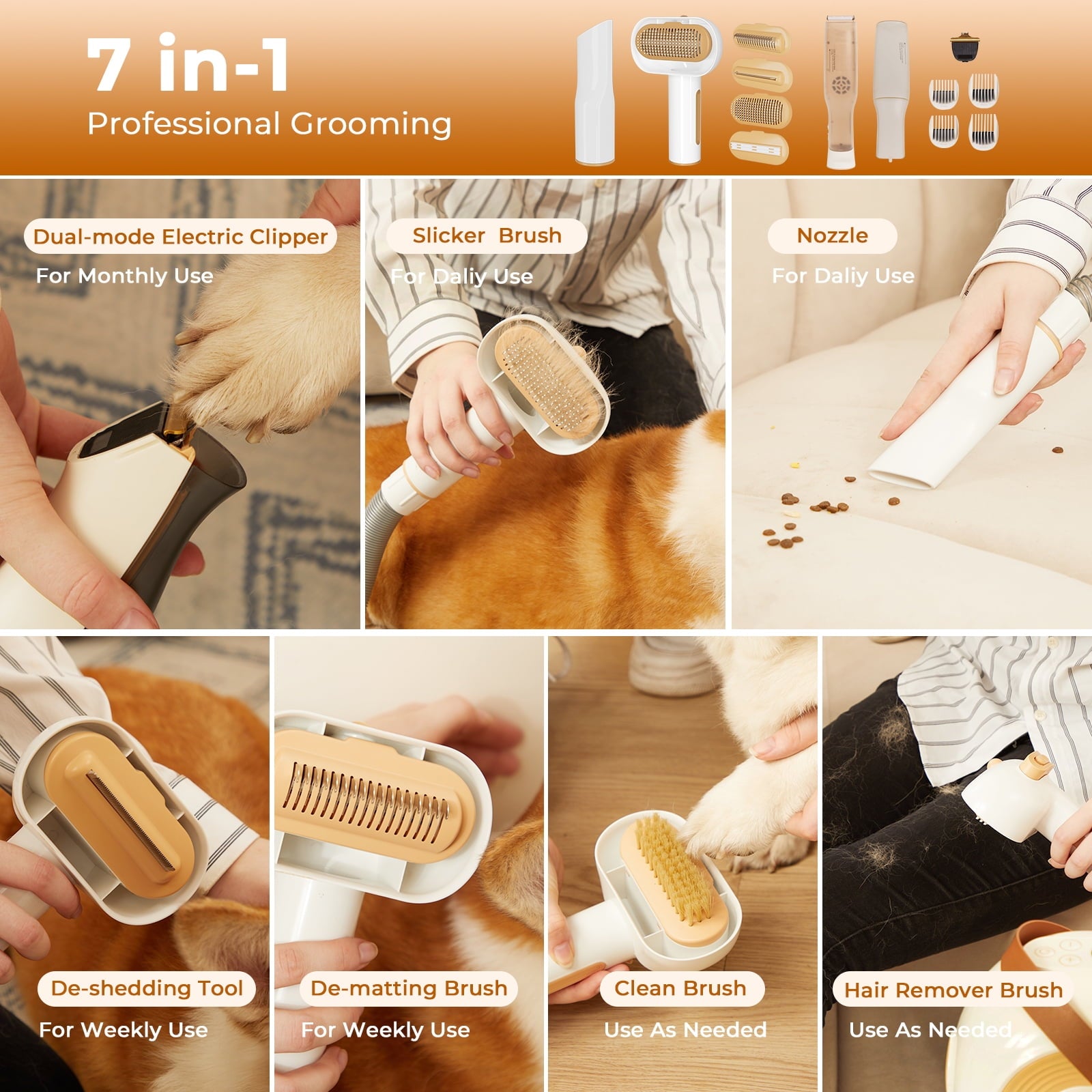 7 in-1
Professional Grooming

Dual-mode Electric Clipper
For Monthly Use

Slicker Brush
For Daliy Use

Nozzle
For Daliy Use

De-shedding Tool
For Weekly Use

De-matting Brush
For Weekly Use

Clean Brush
Use As Needed

Hair Remover Brush
Use As Needed